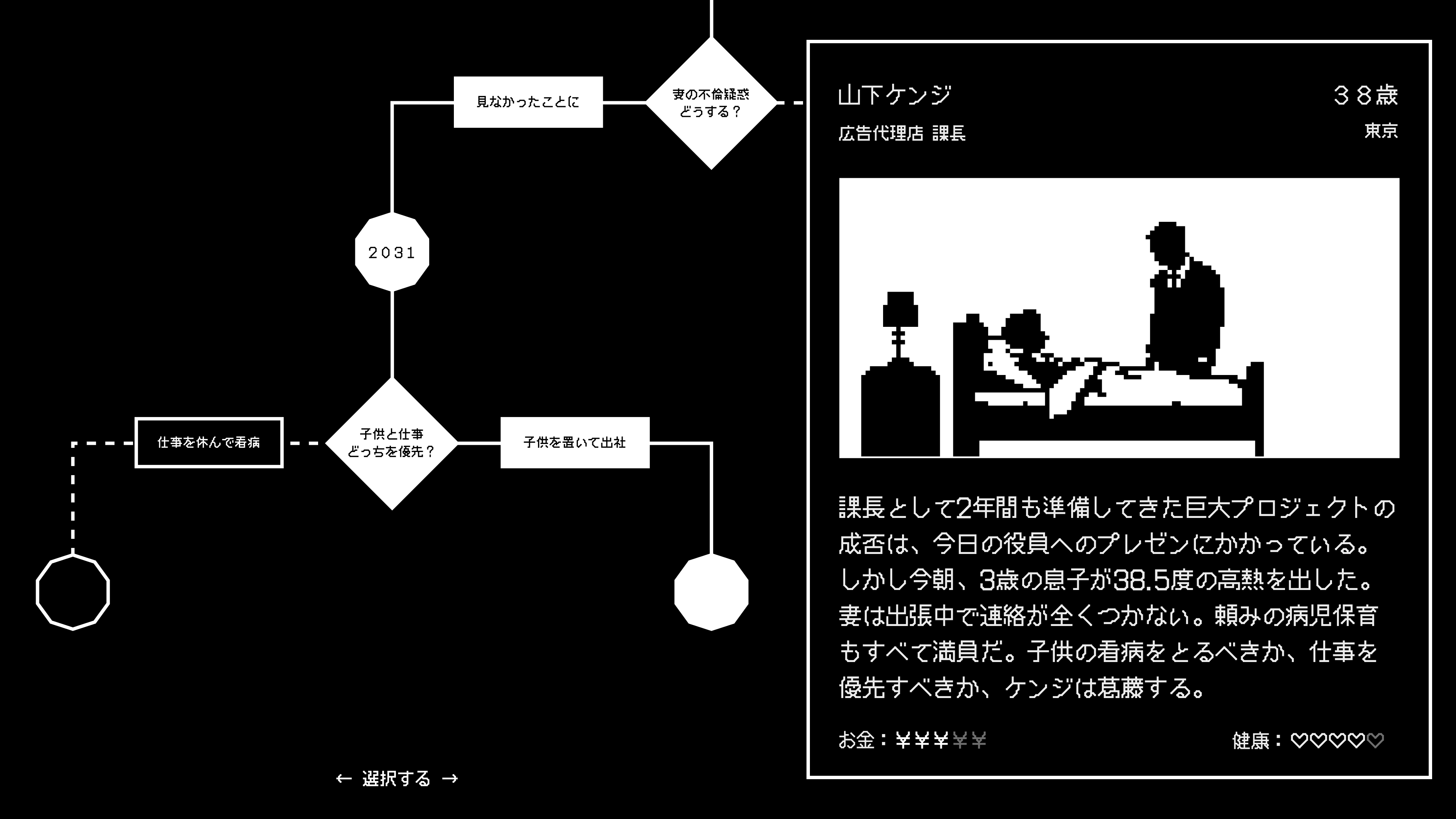 見なかったことに

妻の不倫疑惑
どうする？

2031

仕事を休んで看病

子供と仕事
どっちを優先？

子供を置いて出社

← 選択する →

山下ケンジ

３８歳

広告代理店 課長

東京

課長として2年間も準備してきた巨大プロジェクトの成否は、今日の役員へのプレゼンにかかっている。しかし今朝、3歳の息子が38.5度の高熱を出した。妻は出張中で連絡が全くつかない。頼みの病児保育もすべて満員だ。子供の看病をとるべきか、仕事を優先すべきか、ケンジは葛藤する。

お金：¥¥¥¥¥

健康：♡♡♡♡♡